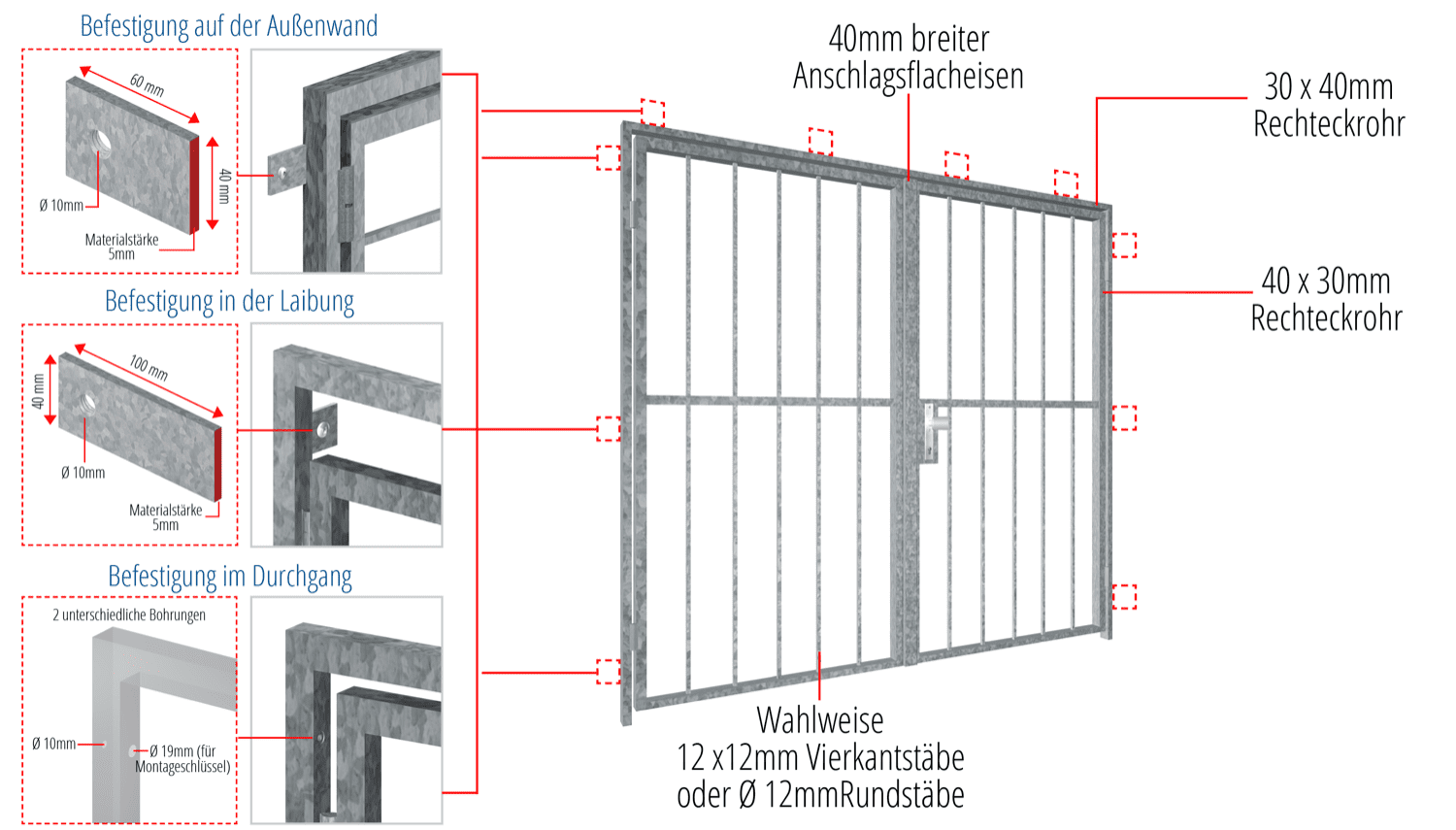 Befestigung auf der Außenwand

60 mm

40 mm

Ø 10mm

Materialstärke 5mm

Befestigung in der Laibung

100 mm

40 mm

Ø 10mm

Materialstärke 5mm

Befestigung im Durchgang

2 unterschiedliche Bohrungen

Ø 10mm

Ø 19mm (für Montageschlüssel)

40mm breiter Anschlagsflacheisen

30 x 40mm Rechteckrohr

40 x 30mm Rechteckrohr

Wahlweise 12 x12mm Vierkantstäbe oder Ø 12mmRundstäbe