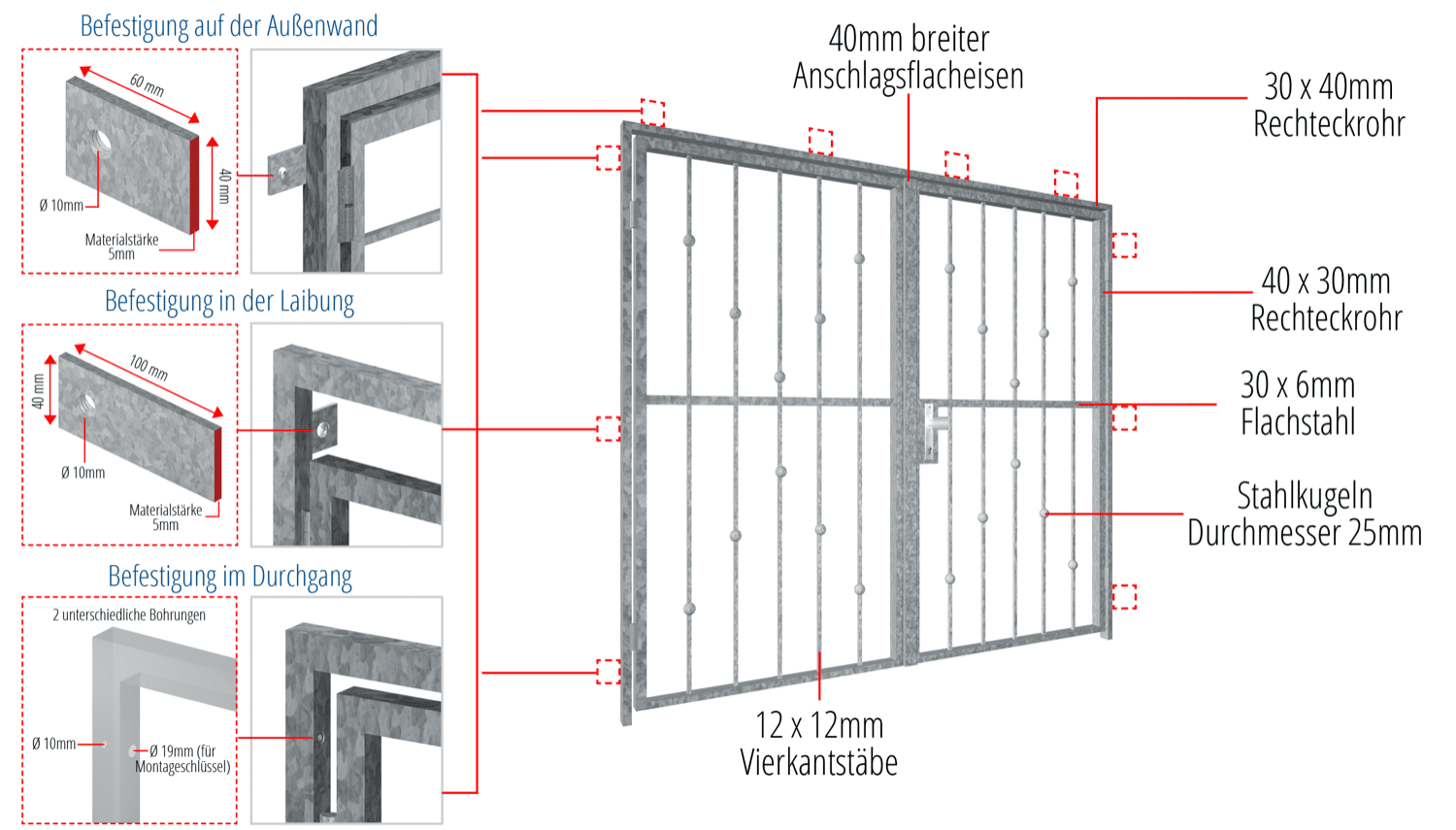 Befestigung auf der Außenwand

60 mm

40 mm

Ø 10mm

Materialstärke 5mm

Befestigung in der Laibung

100 mm

40 mm

Ø 10mm

Materialstärke 5mm

Befestigung im Durchgang

2 unterschiedliche Bohrungen

Ø 10mm

Ø 19mm (für Montageschlüssel)

40mm breiter Anschlagsflacheisen

30 x 40mm Rechteckrohr

40 x 30mm Rechteckrohr

30 x 6mm Flachstahl

Stahlkugeln Durchmesser 25mm

12 x 12mm Vierkantstäbe