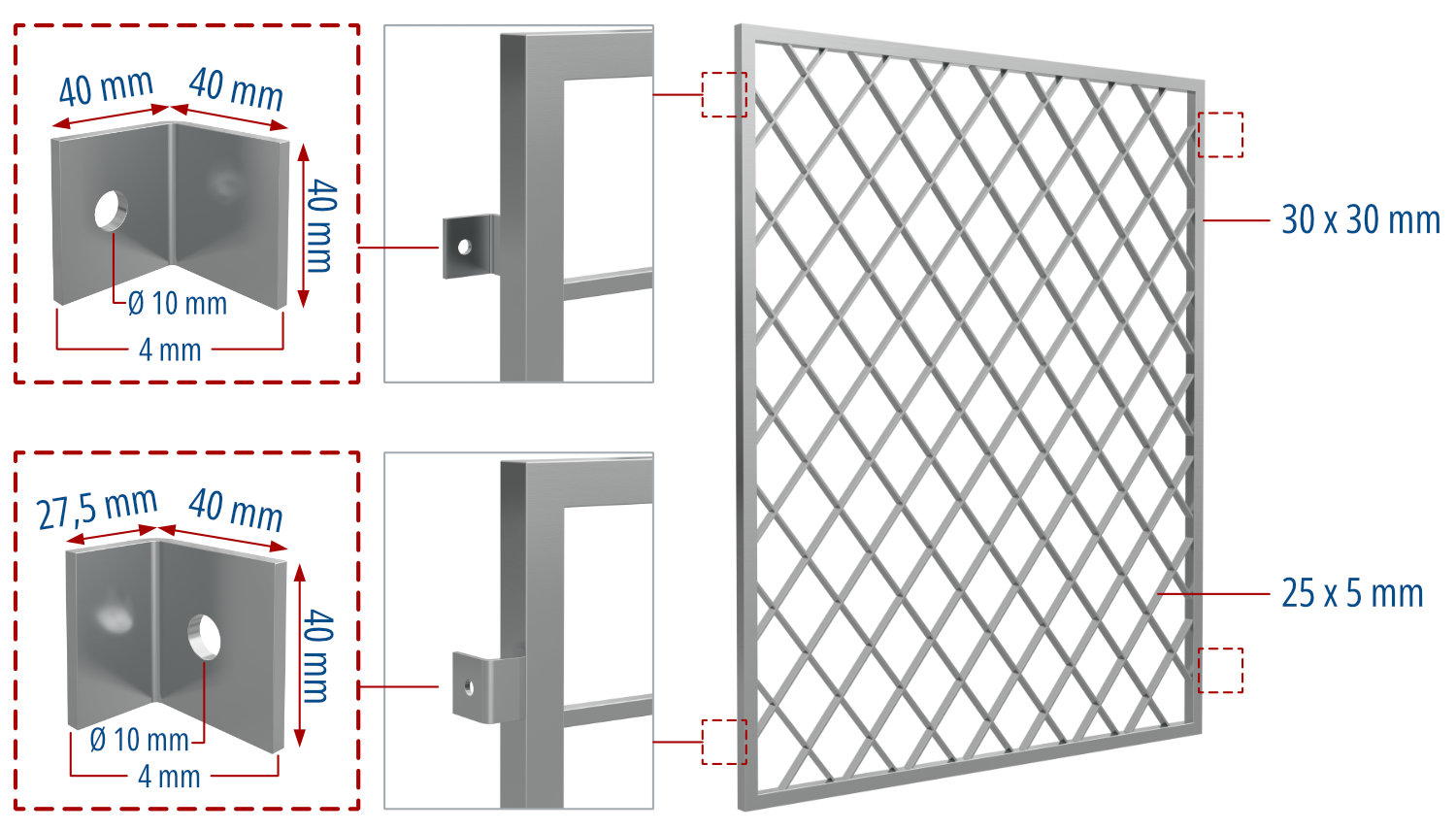 40 mm
40 mm
40 mm
Ø 10 mm
4 mm

27,5 mm
40 mm
40 mm
Ø 10 mm
4 mm

30 x 30 mm
25 x 5 mm