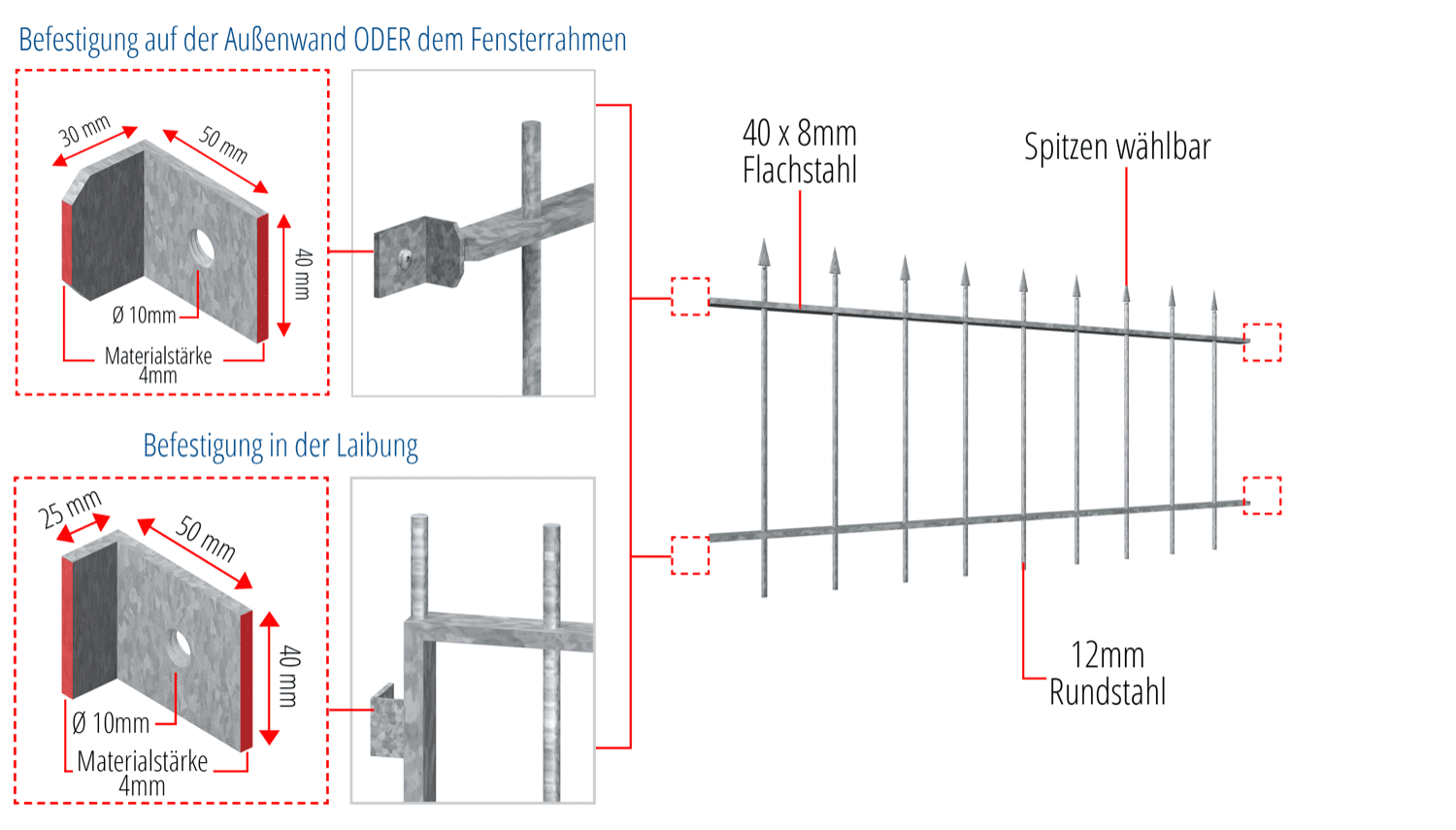 Befestigung auf der Außenwand ODER dem Fensterrahmen

30 mm
50 mm
40 mm
Ø 10mm
Materialstärke 4mm

Befestigung in der Laibung

25 mm
50 mm
40 mm
Ø 10mm
Materialstärke 4mm

40 x 8mm Flachstahl

Spitzen wählbar

12mm Rundstahl