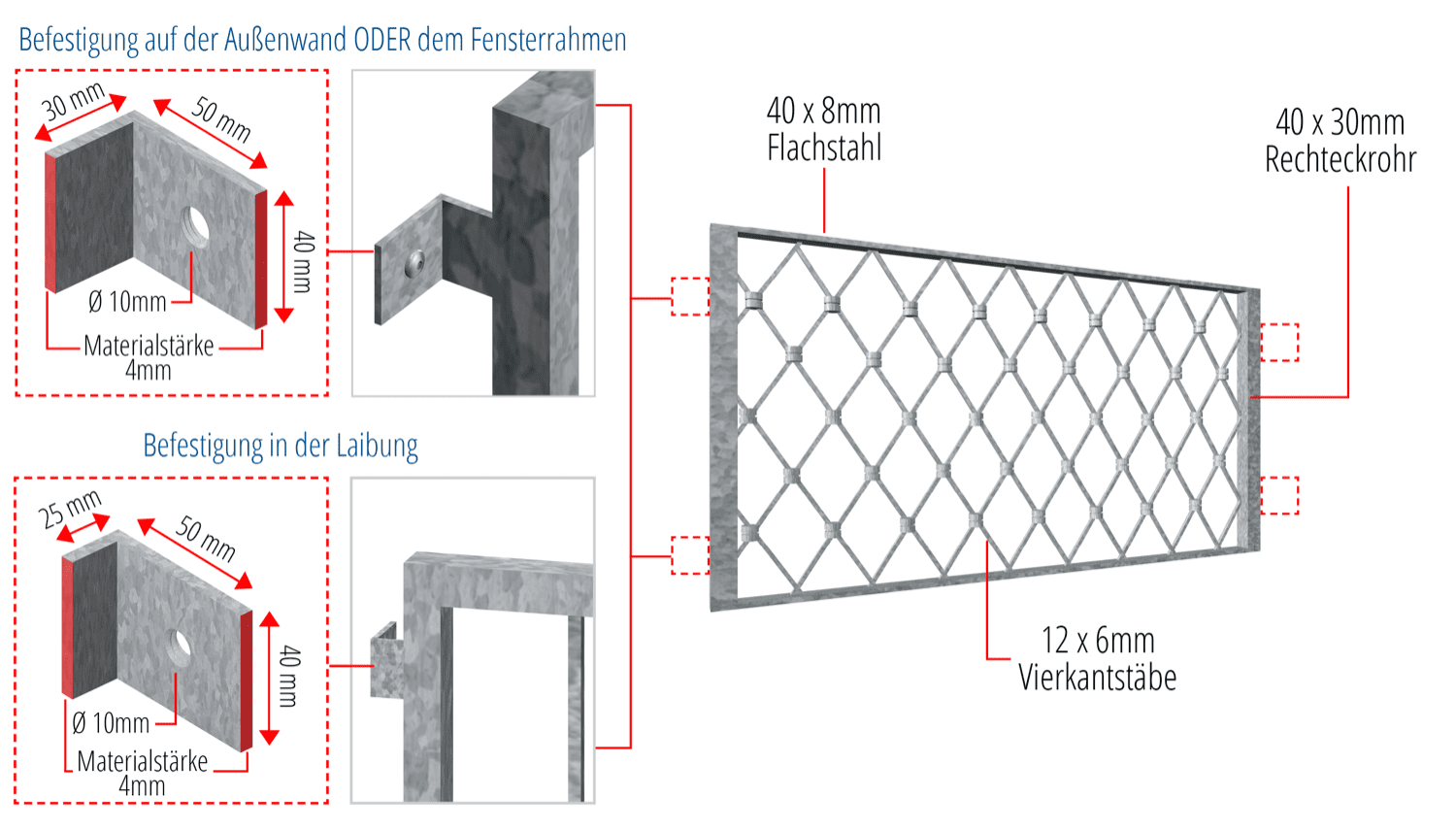 Befestigung auf der Außenwand ODER dem Fensterrahmen

30 mm
50 mm
40 mm
Ø 10mm
Materialstärke
4mm

Befestigung in der Laibung

25 mm
50 mm
40 mm
Ø 10mm
Materialstärke
4mm

40 x 8mm
Flachstahl

40 x 30mm
Rechteckrohr

12 x 6mm
Vierkantstäbe